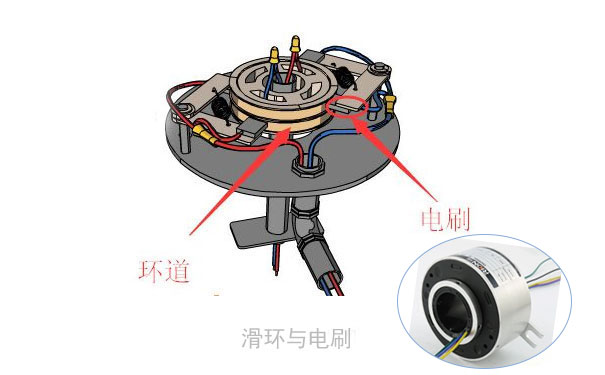 电刷

环道

滑环与电刷