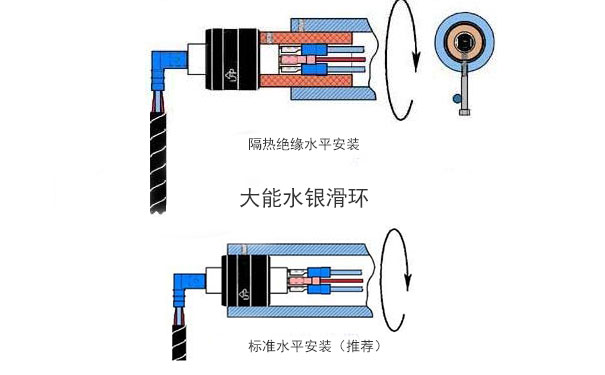 UP

隔热绝缘水平安装

大能水银滑环

UP

标准水平安装（推荐）